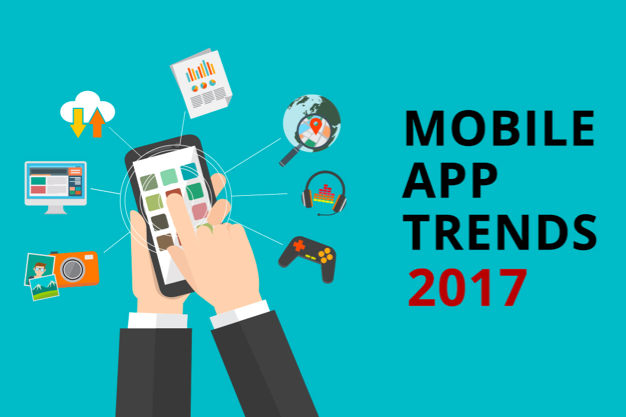 MOBILE
APP
TRENDS
2017